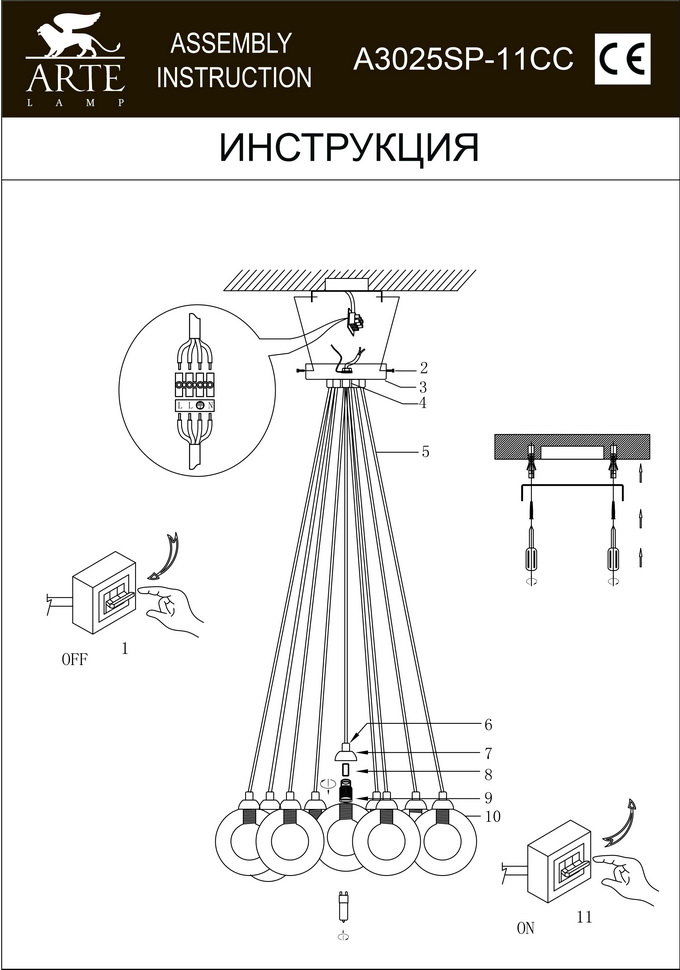 ARTE LAMP

ASSEMBLY INSTRUCTION

A3025SP-11CC

CE

ИНСТРУКЦИЯ

L L N

2

3

4

5

OFF

1

6

7

8

9

10

ON

11