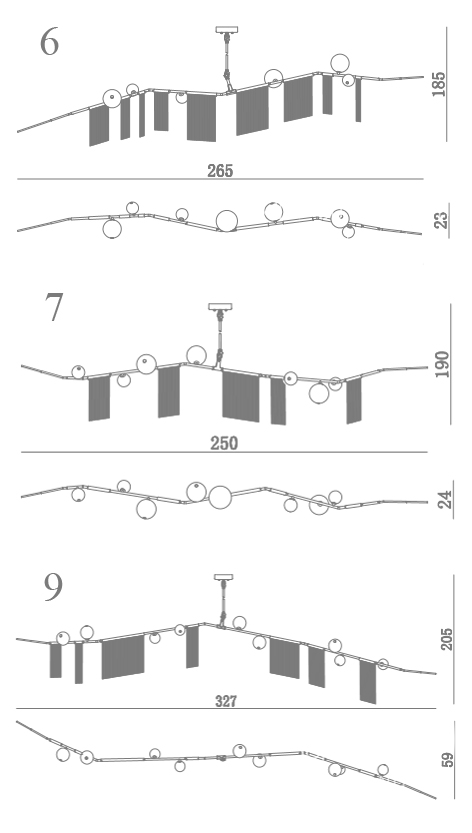 6

185

265

23

7

190

250

24

9

205

327

59