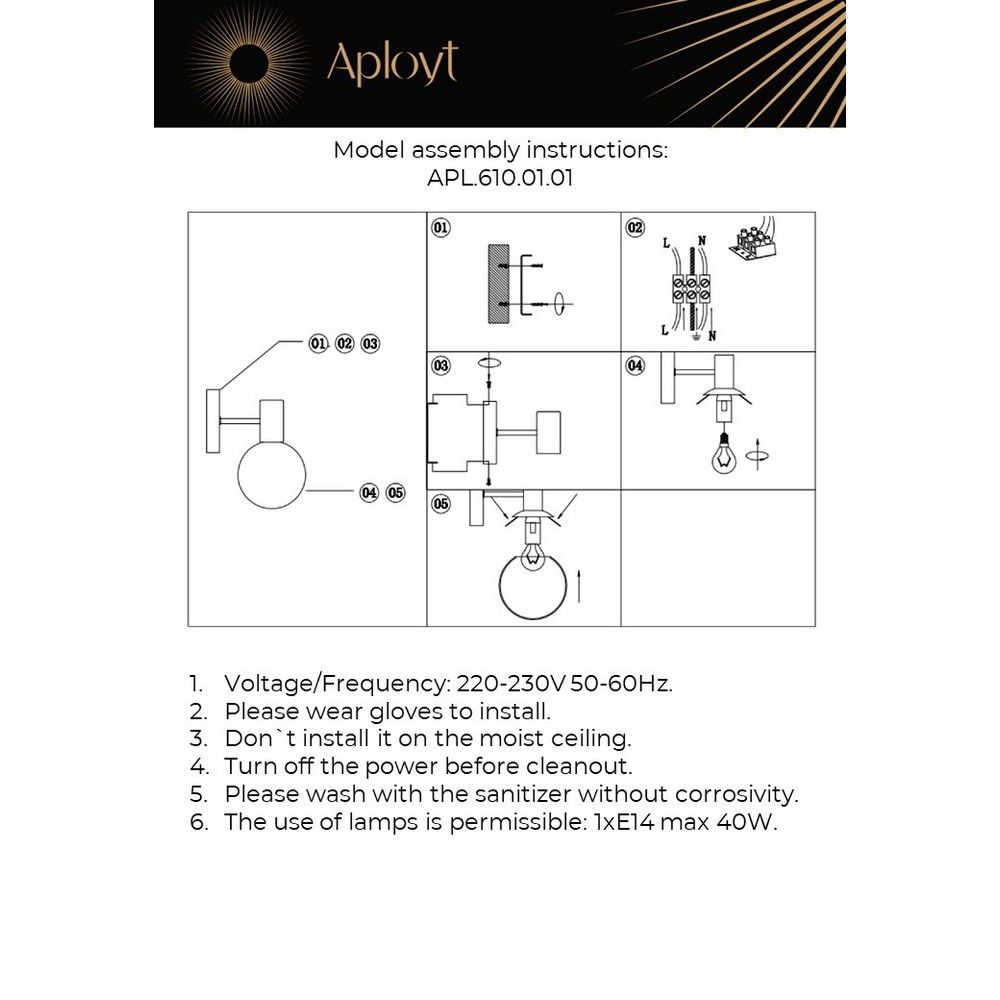 Aployt

Model assembly instructions:
APL.610.01.01

01 02 03

04 05

01

02

L N

L N

03

04

05

1. Voltage/Frequency: 220-230V 50-60Hz.
2. Please wear gloves to install.
3. Don`t install it on the moist ceiling.
4. Turn off the power before cleanout.
5. Please wash with the sanitizer without corrosivity.
6. The use of lamps is permissible: 1xE14 max 40W.