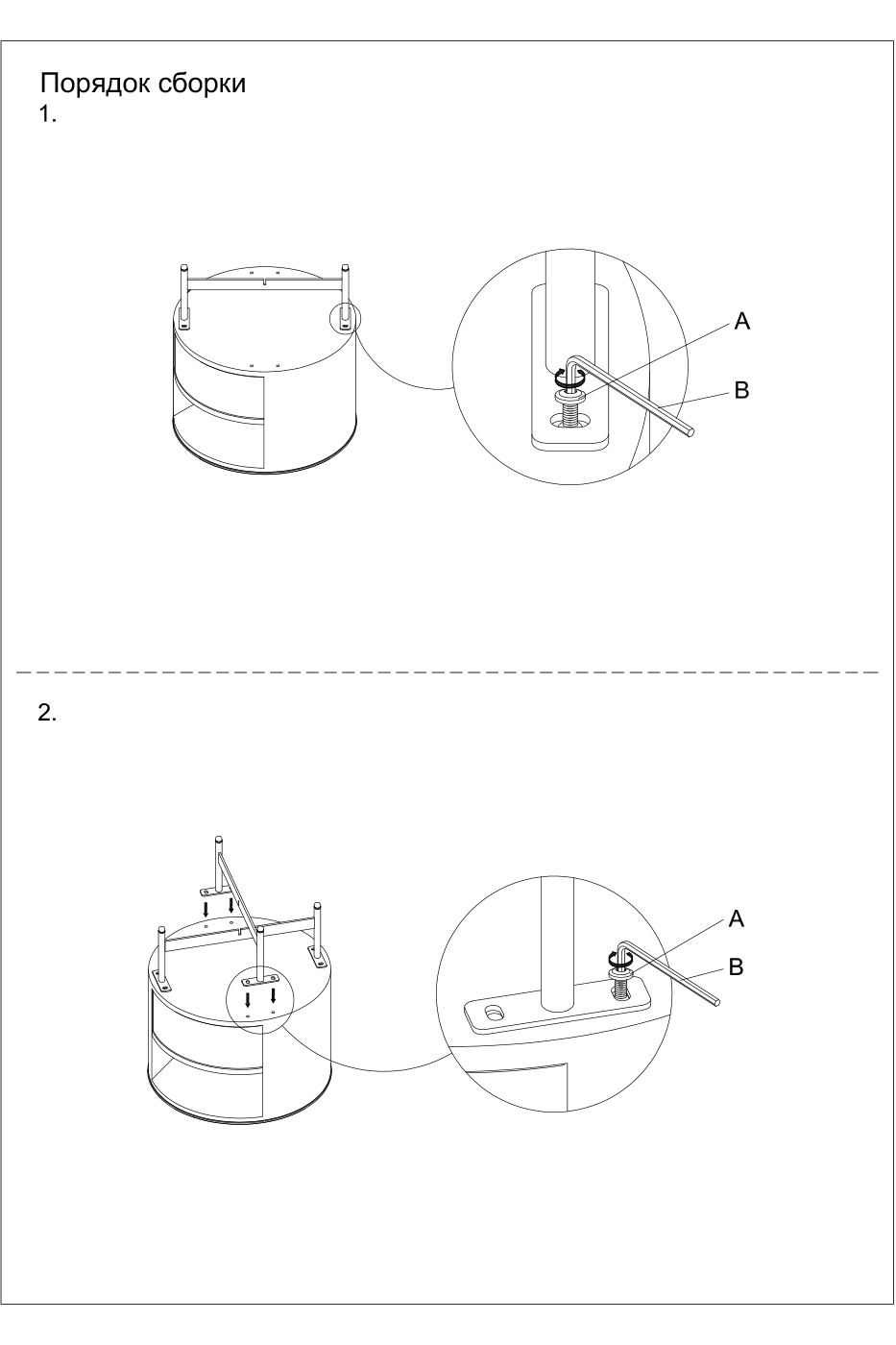 Порядок сборки
1.

A
B

2.

A
B